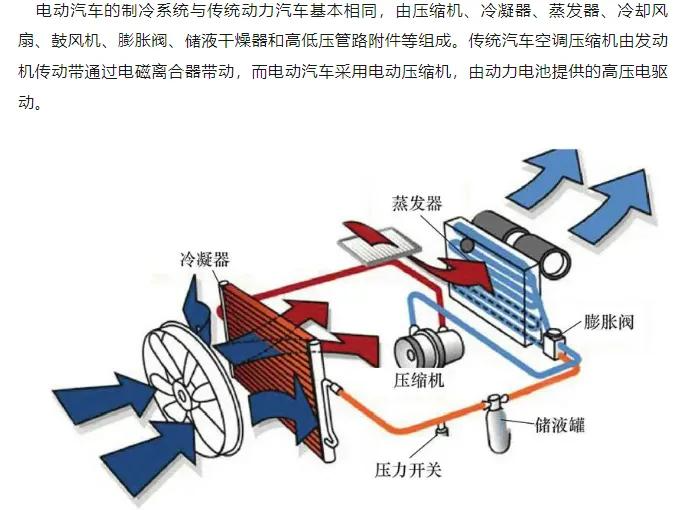 电动汽车的制冷系统与传统动力汽车基本相同，由压缩机、冷凝器、蒸发器、冷却风扇、鼓风机、膨胀阀、储液干燥器和高低压管路附件等组成。传统汽车空调压缩机由发动机传动带通过电磁离合器带动，而电动汽车采用电动压缩机，由动力电池提供的高压电驱动。

蒸发器
冷凝器
膨胀阀
压缩机
储液罐
压力开关