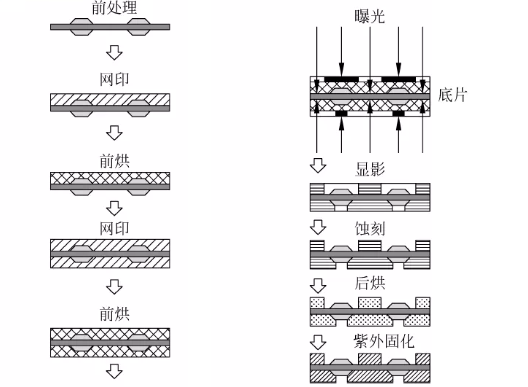 前处理

网印

前烘

网印

前烘

曝光

底片

显影

蚀刻

后烘

紫外固化